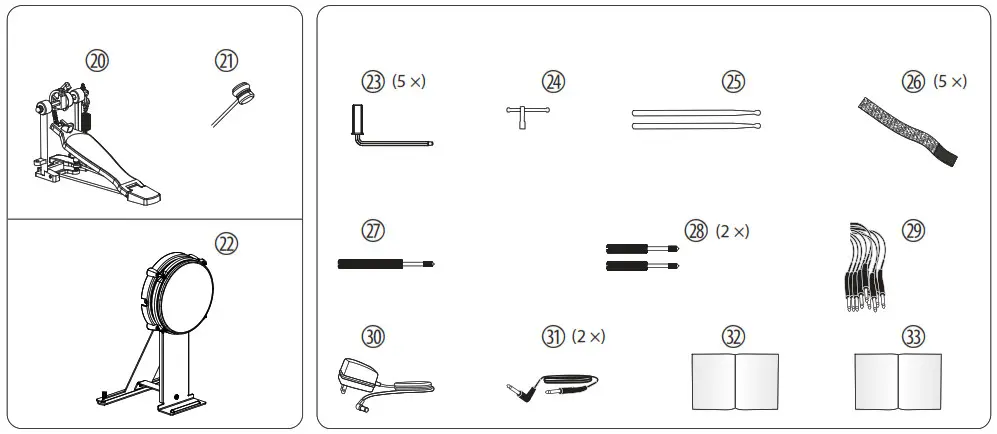 ⑳ ㉑

㉒

㉓ (5 ×) ㉔ ㉕ ㉖ (5 ×)

㉗ ㉘ (2 ×) ㉙

㉚ ㉛ (2 ×) ㉜ ㉝