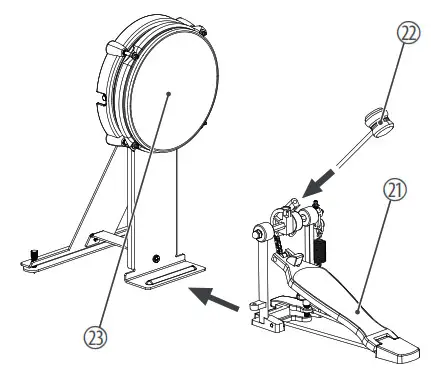 22

21

23