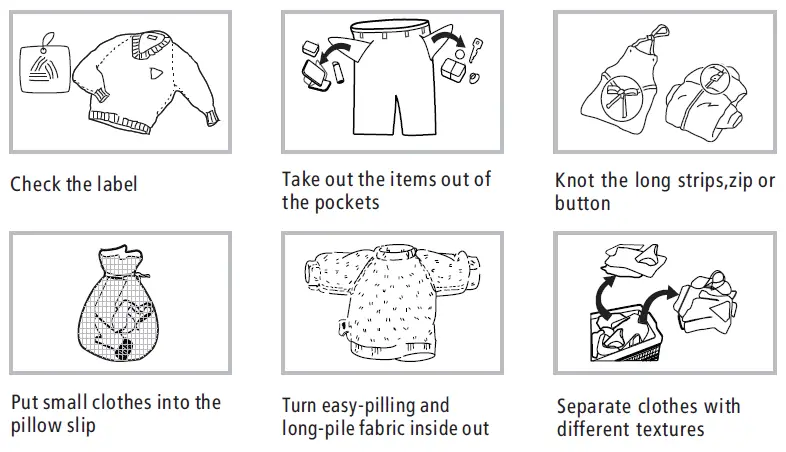 Check the label

Take out the items out of the pockets

Knot the long strips,zip or button

Put small clothes into the pillow slip

Turn easy-pilling and long-pile fabric inside out

Separate clothes with different textures