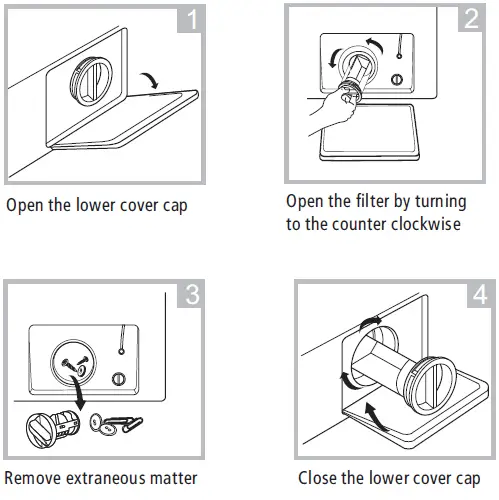 1

Open the lower cover cap

2

Open the filter by turning to the counter clockwise

3

Remove extraneous matter

4

Close the lower cover cap