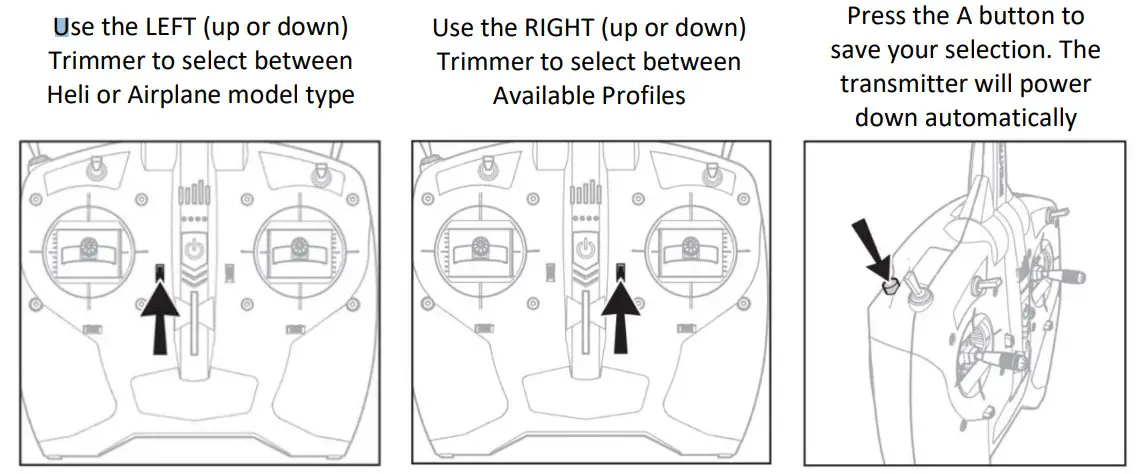 Use the LEFT (up or down) Trimmer to select between Heli or Airplane model type

Use the RIGHT (up or down) Trimmer to select between Available Profiles

Press the A button to save your selection. The transmitter will power down automatically