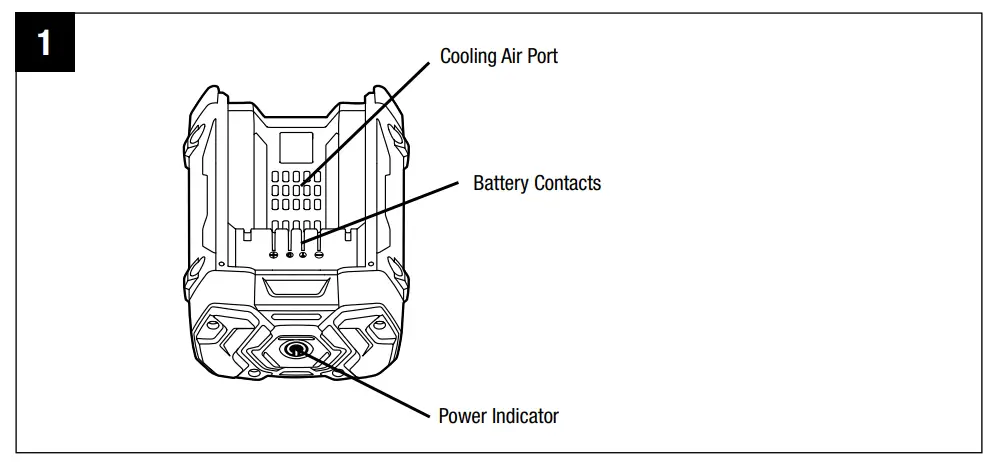 1

Cooling Air Port

Battery Contacts

Power Indicator