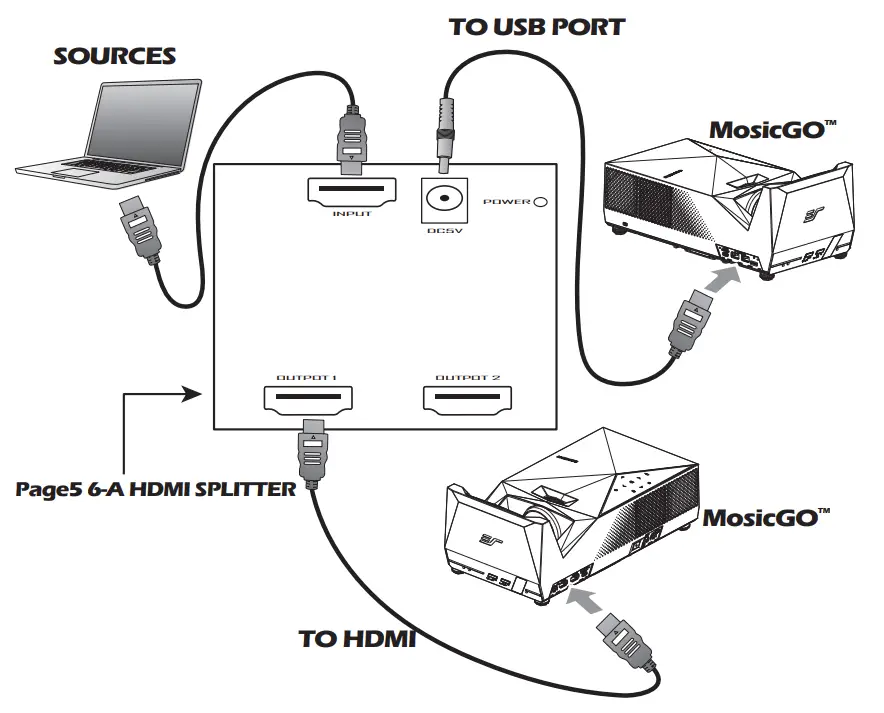 TO USB PORT

SOURCES

MosicGO™

INPUT

DC5V

POWER

OUTPOT 1

OUTPOT 2

Page5 6-A HDMI SPLITTER

MosicGO™

TO HDMI