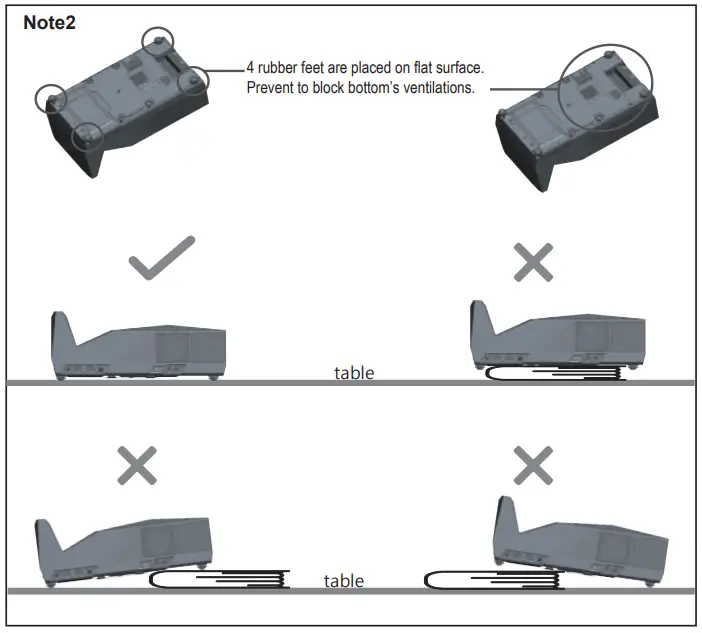 Note2

4 rubber feet are placed on flat surface.
Prevent to block bottom's ventilations.

table

table