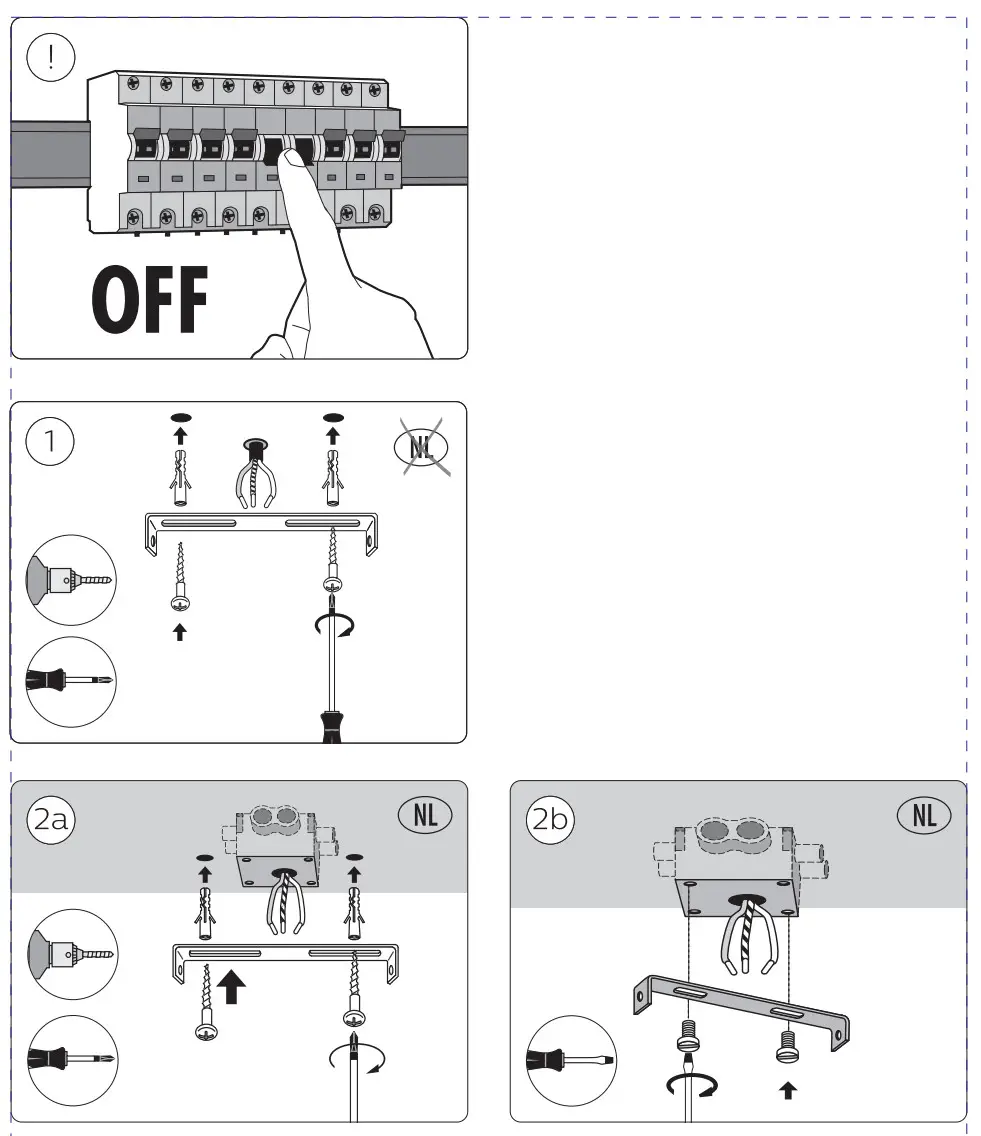 !

OFF

1

NL

2a

NL

2b

NL