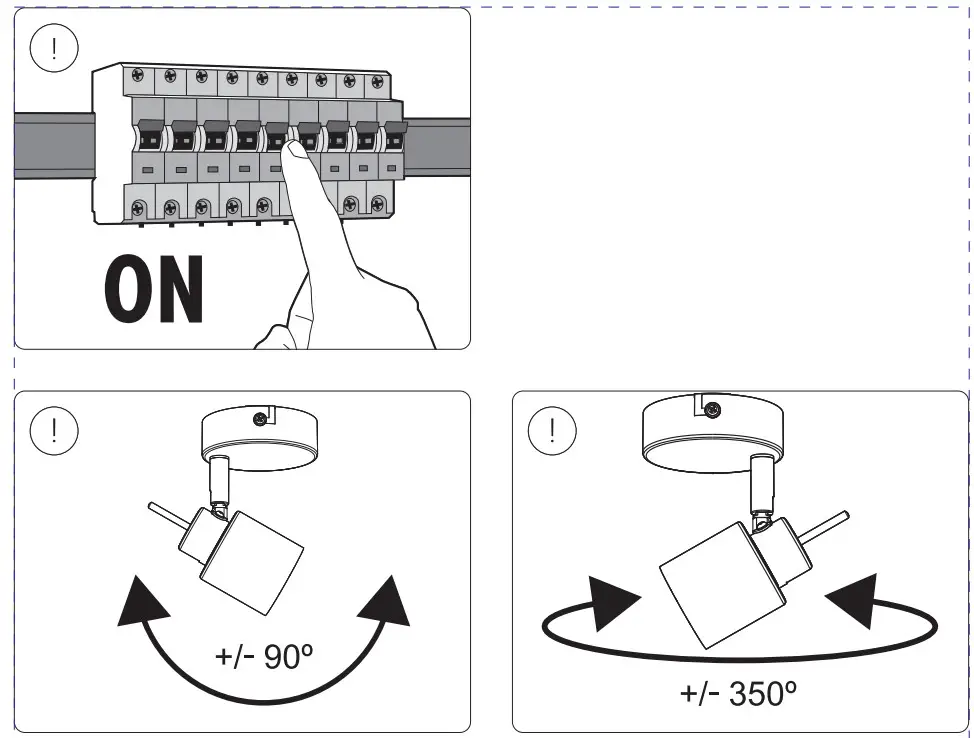 !

ON

!

+/- 90º

!

+/- 350º