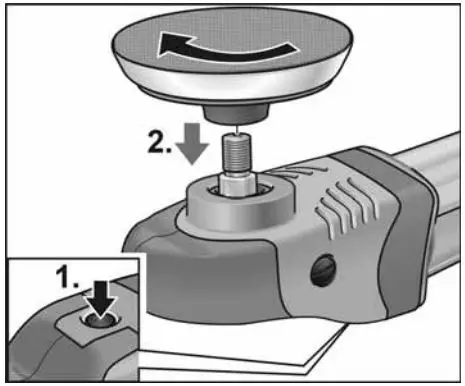 2.

1.