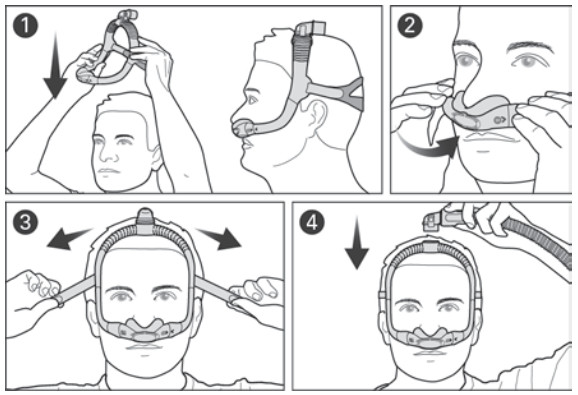 1

2

3

4