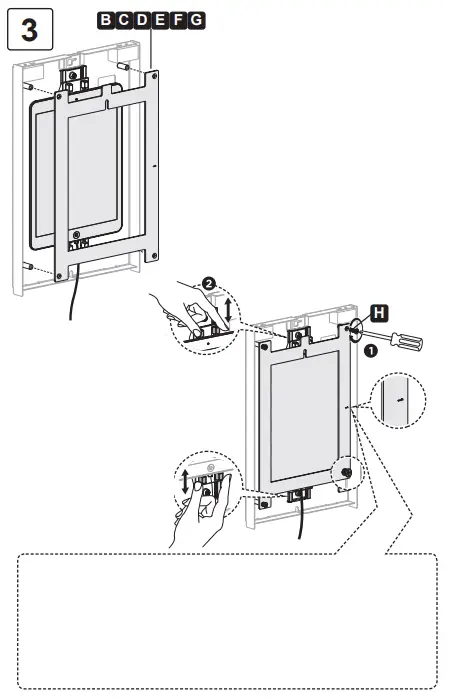 3

B C D E F G

2

H

1