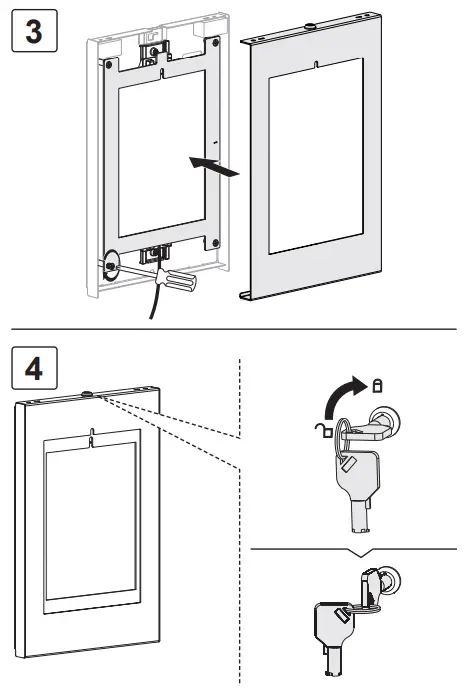 3

4