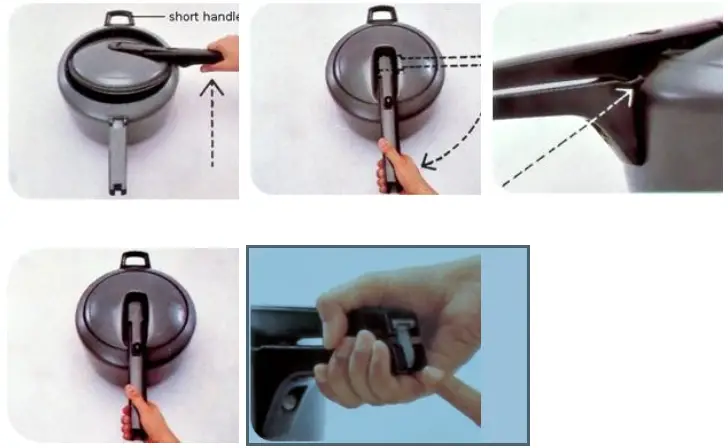 short handle