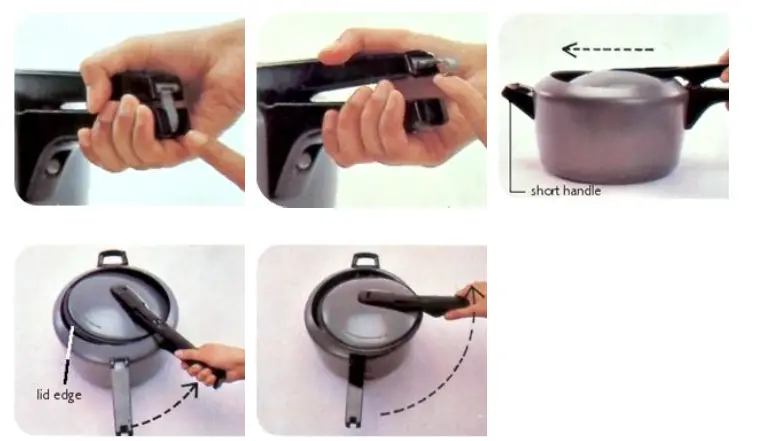 short handle

lid edge