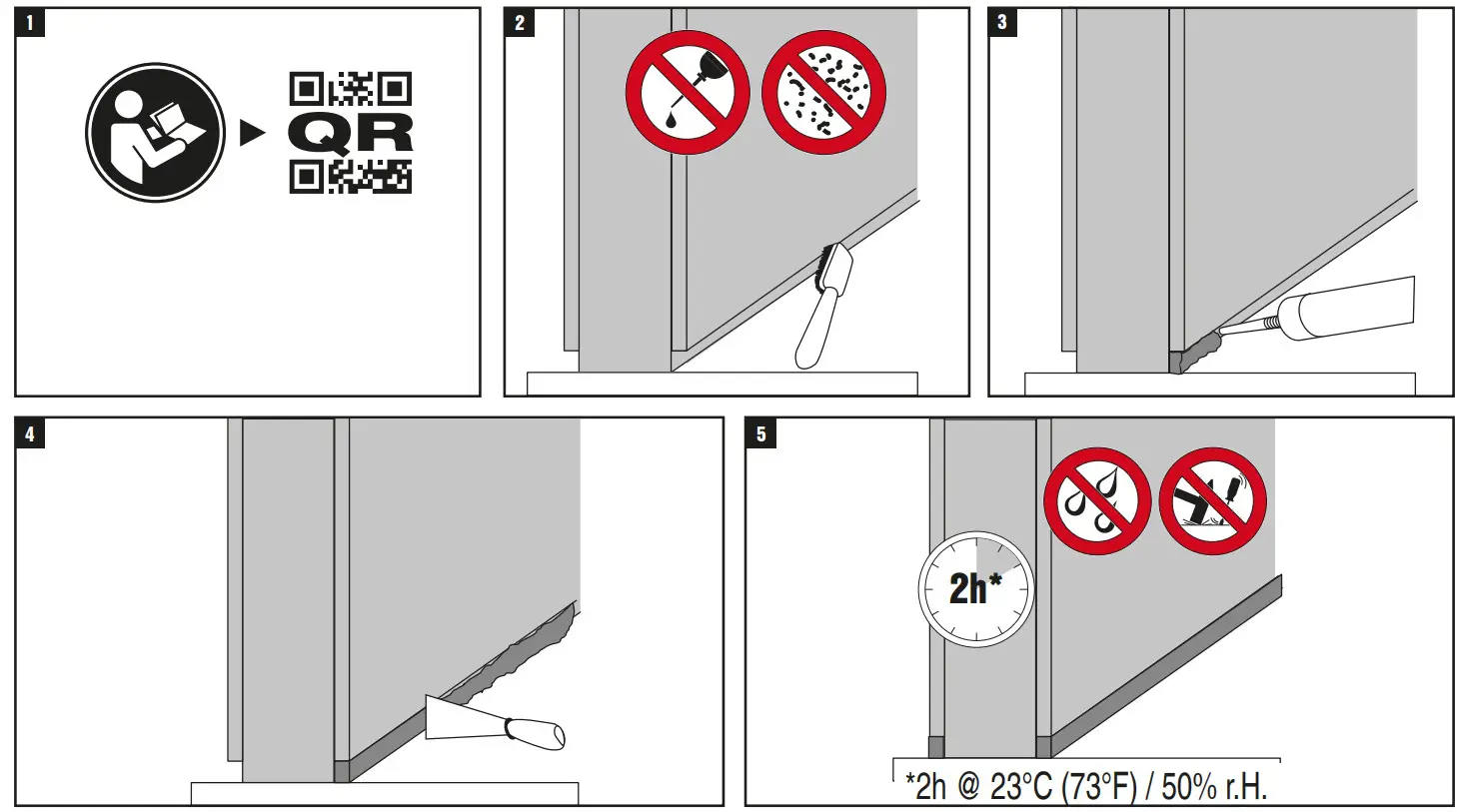 1

QR

2

3

4

5

2h*

*2h @ 23°C (73°F) / 50% r.H.