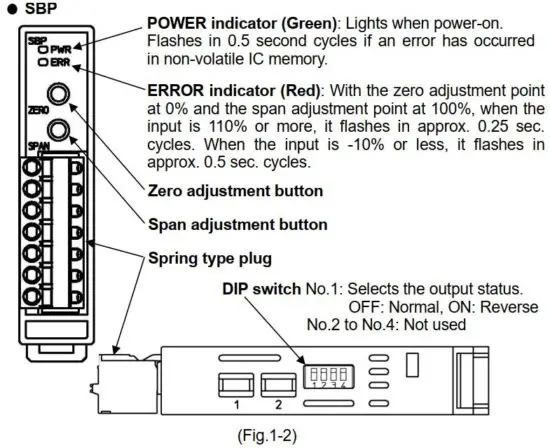 ● SBP

SBP
PWR
ERR
ZERO
SPAN

POWER indicator (Green): Lights when power-on. Flashes in 0.5 second cycles if an error has occurred in non-volatile IC memory.

ERROR indicator (Red): With the zero adjustment point at 0% and the span adjustment point at 100%, when the input is 110% or more, it flashes in approx. 0.25 sec. cycles. When the input is -10% or less, it flashes in approx. 0.5 sec. cycles.

Zero adjustment button

Span adjustment button

Spring type plug

DIP switch No.1: Selects the output status.
OFF: Normal, ON: Reverse
No.2 to No.4: Not used

1 2 3 4

1 2

(Fig.1-2)