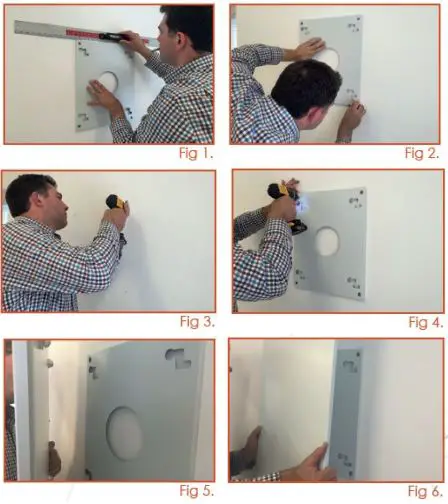 Fig 1.

Fig 2.

Fig 3.

Fig 4.

Fig 5.

Fig 6.