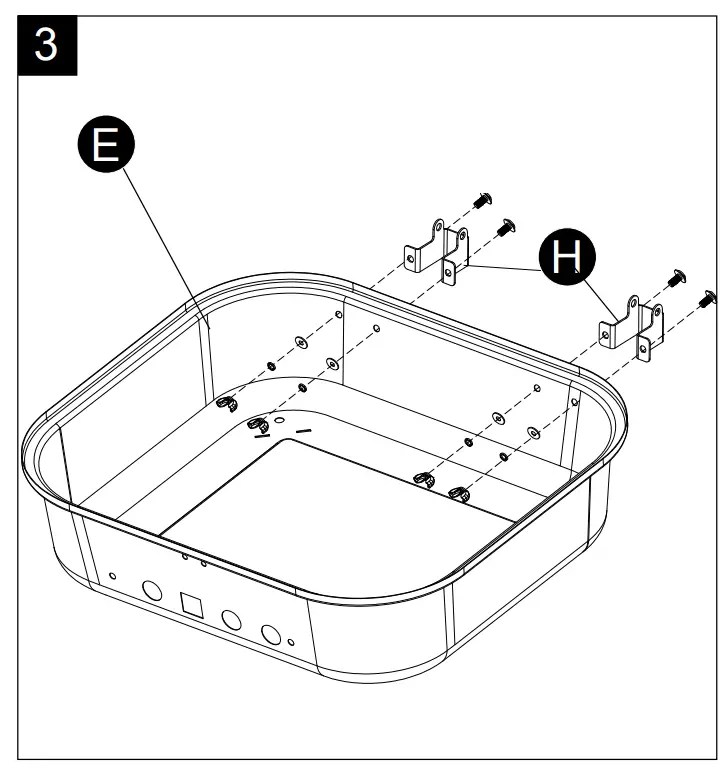 3

E

H