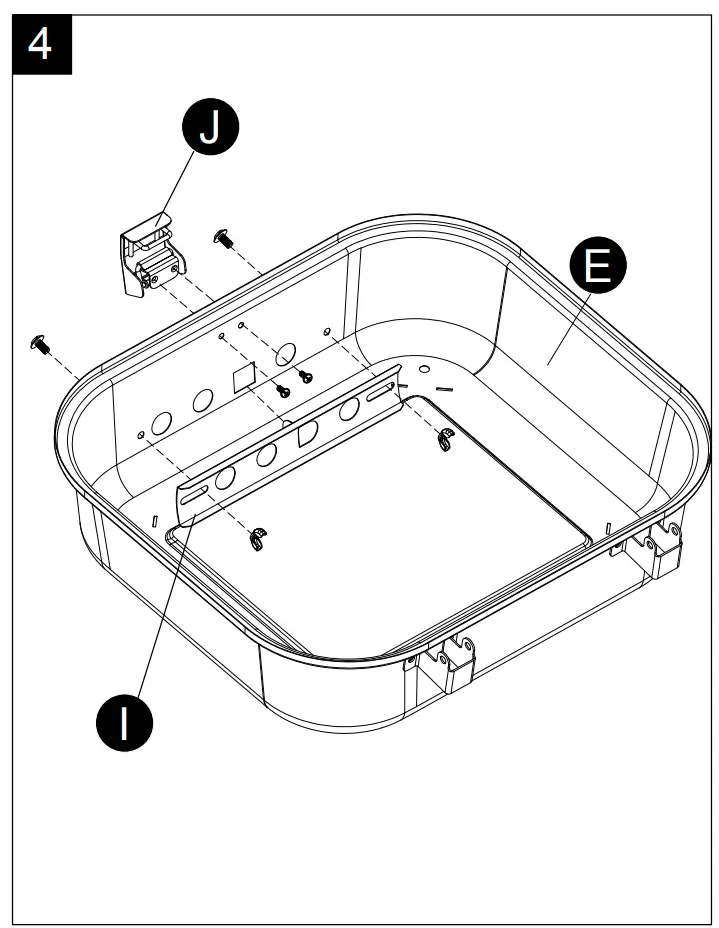 4

J

E

I