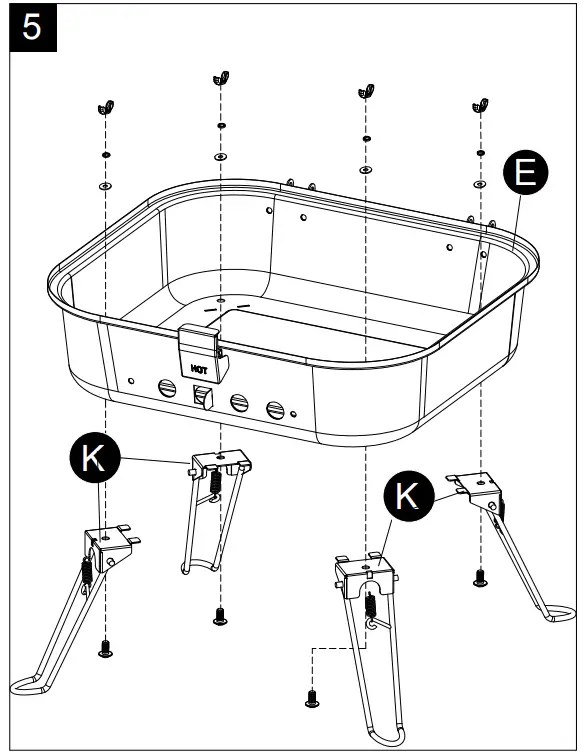 5

E

HOT

K

K