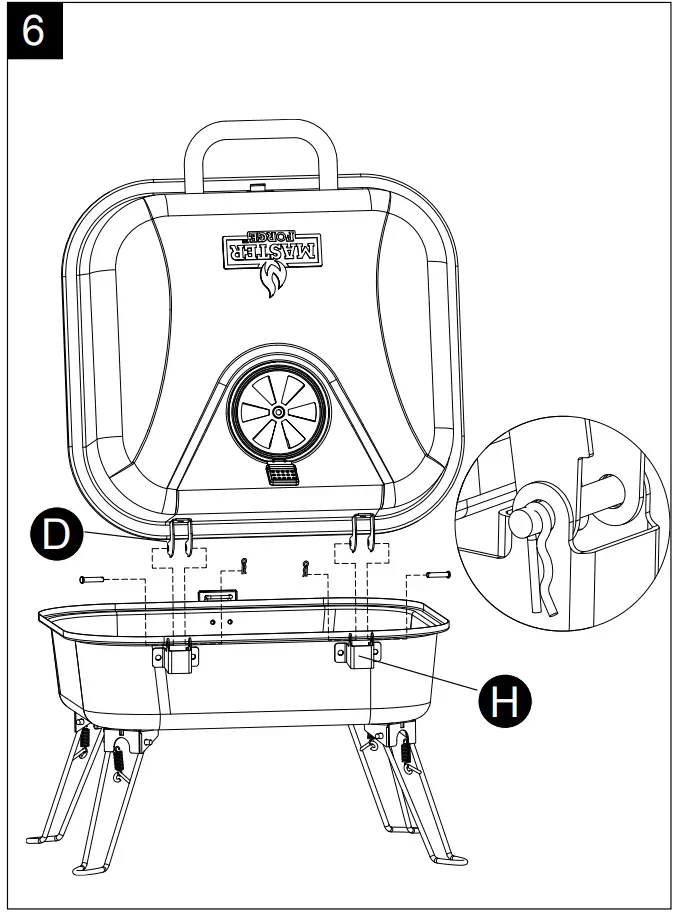 6

MASTER FORGE

D

H