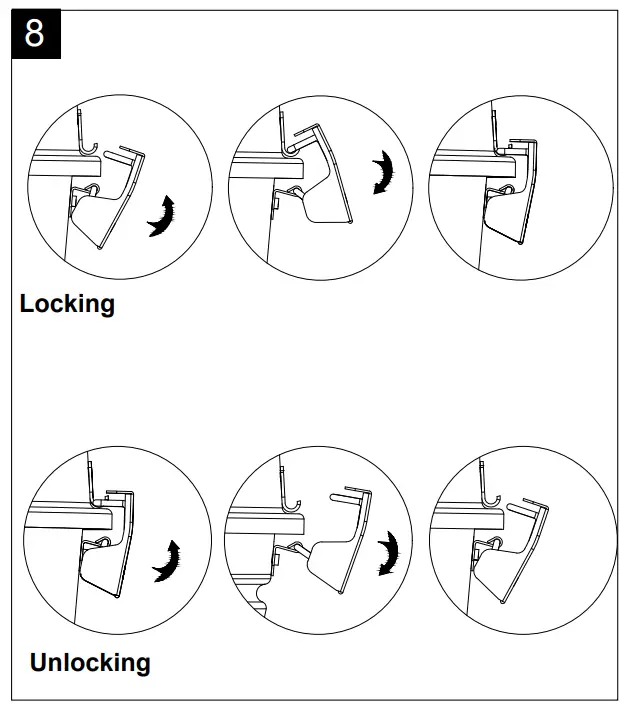 8

Locking

Unlocking