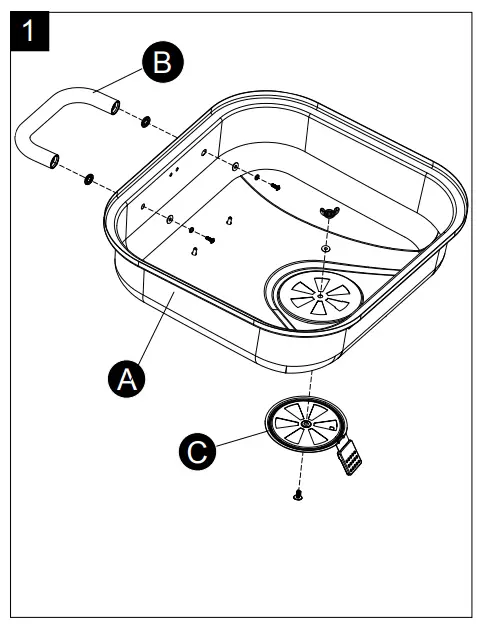 1

B

A

C