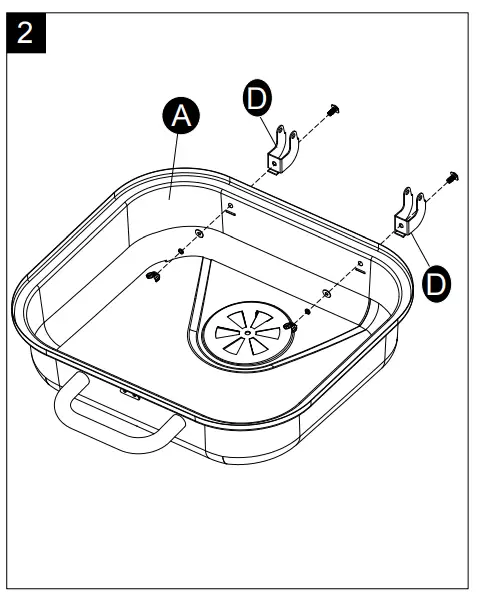 2

A

D

D