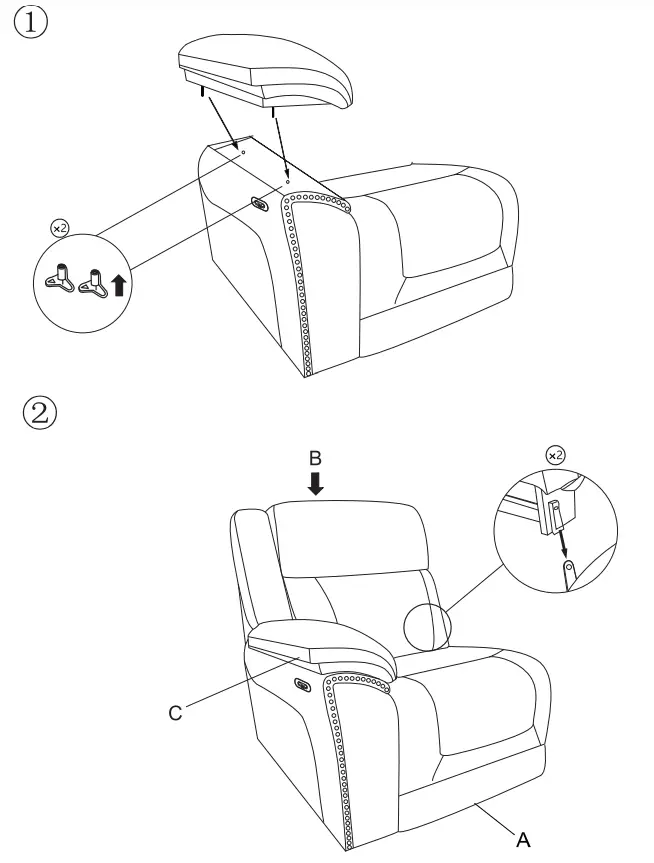 ①

×2

②

B

×2

C

A