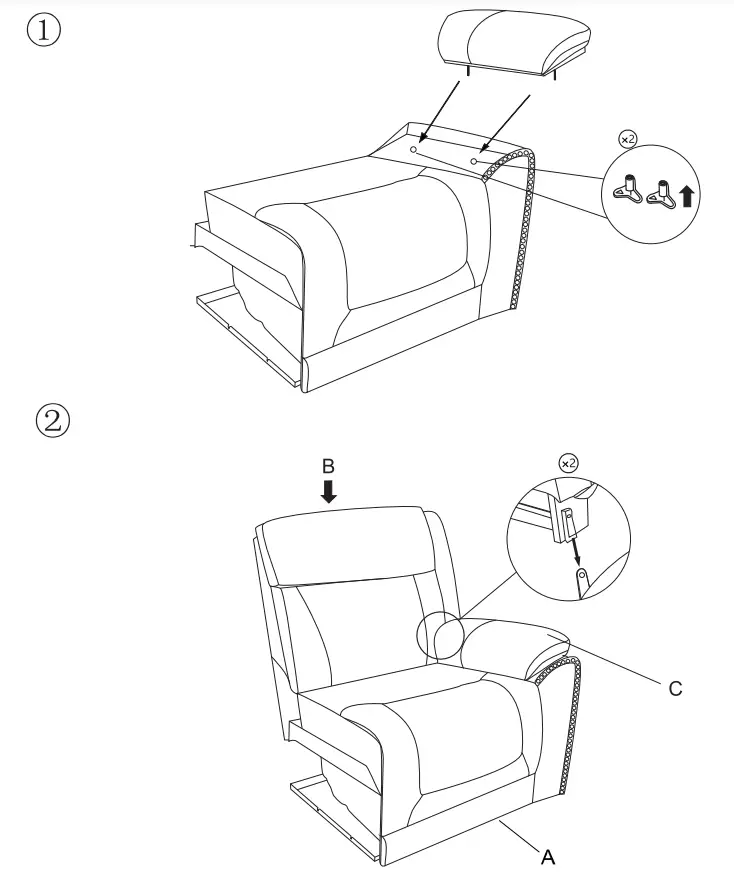 ①

×2

②

B

×2

C

A