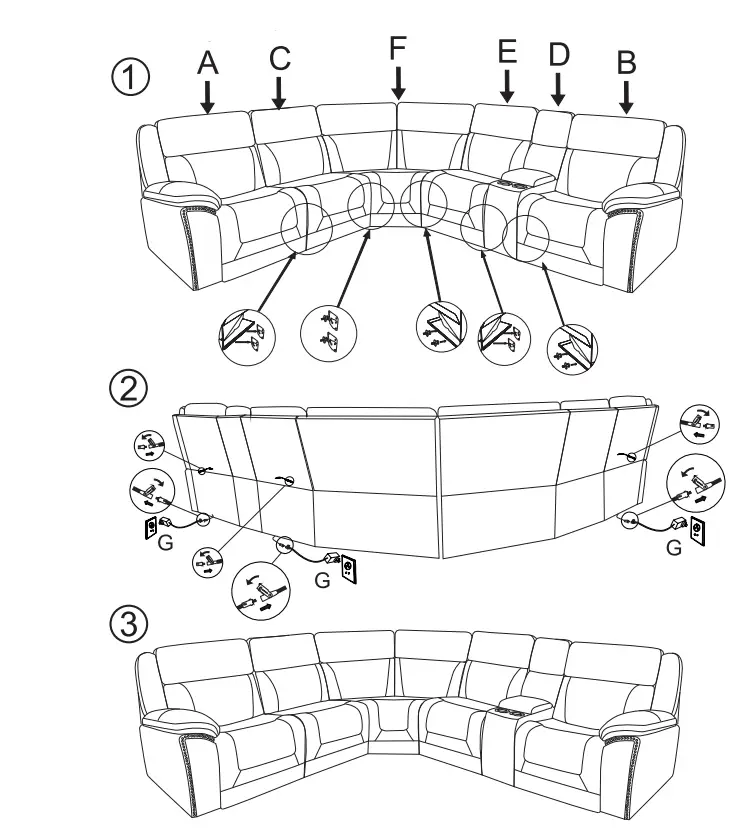 ①
A C F E D B

②
G
G
G

③