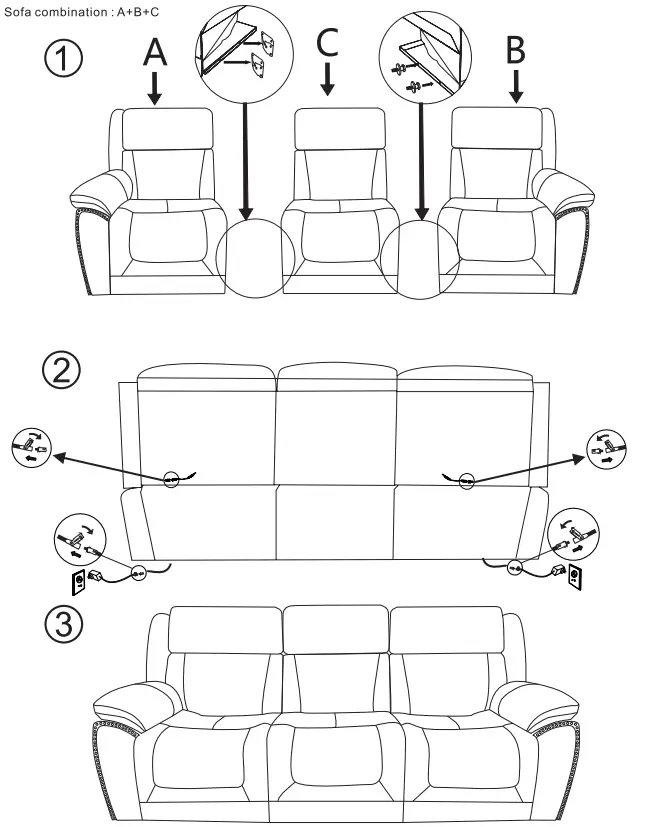 Sofa combination : A+B+C

①

A

C

B

②

③