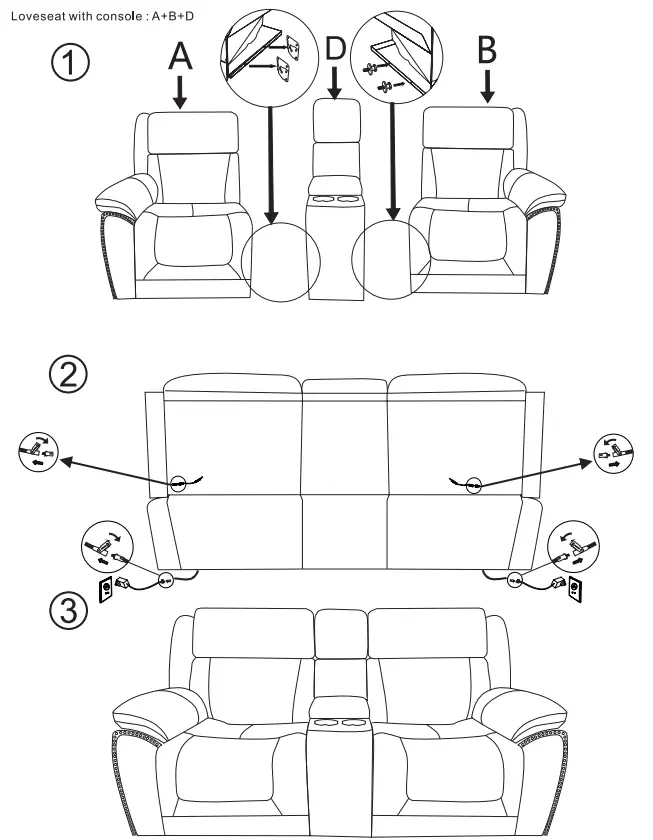 Loveseat with console : A+B+D

①
A
D
B

②

③