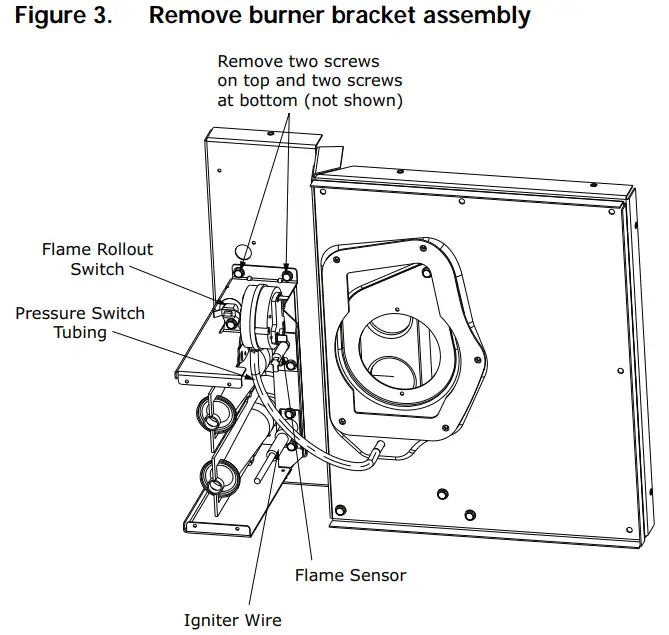 Figure 3. Remove burner bracket assembly

Remove two screws on top and two screws at bottom (not shown)

Flame Rollout Switch

Pressure Switch Tubing

Flame Sensor

Igniter Wire