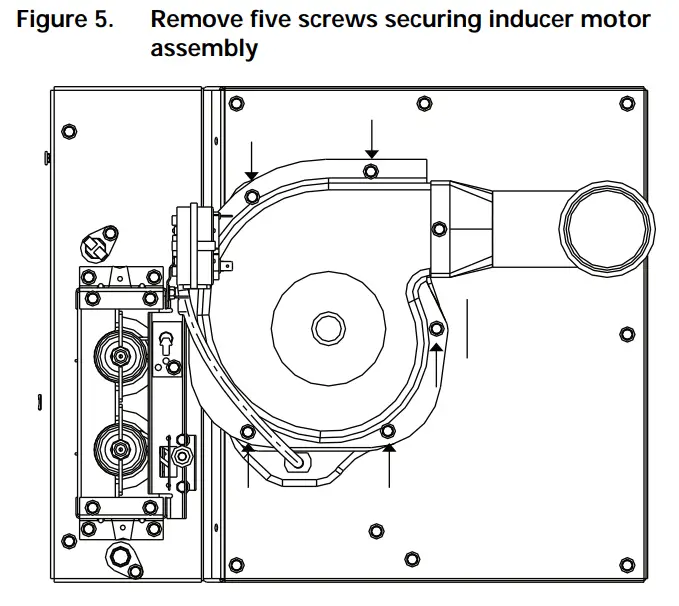 Figure 5. Remove five screws securing inducer motor assembly