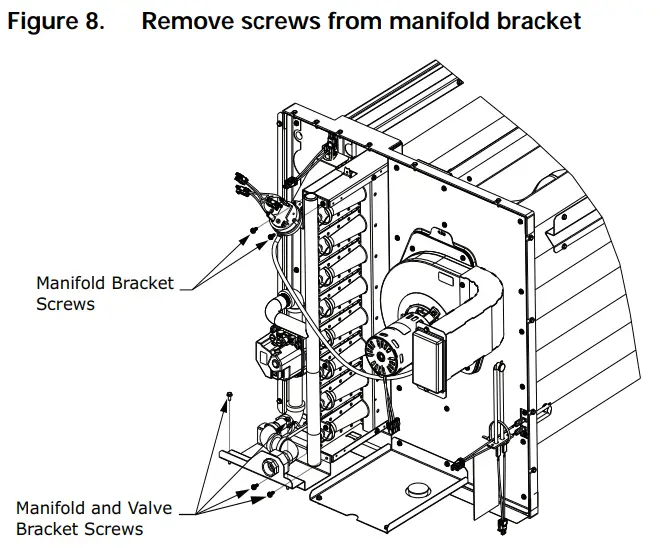 Figure 8. Remove screws from manifold bracket

Manifold Bracket Screws

Manifold and Valve Bracket Screws