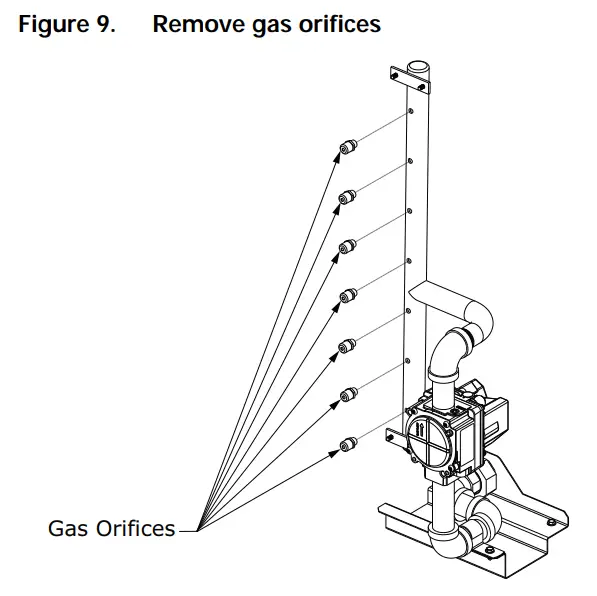 Figure 9. Remove gas orifices

Gas Orifices