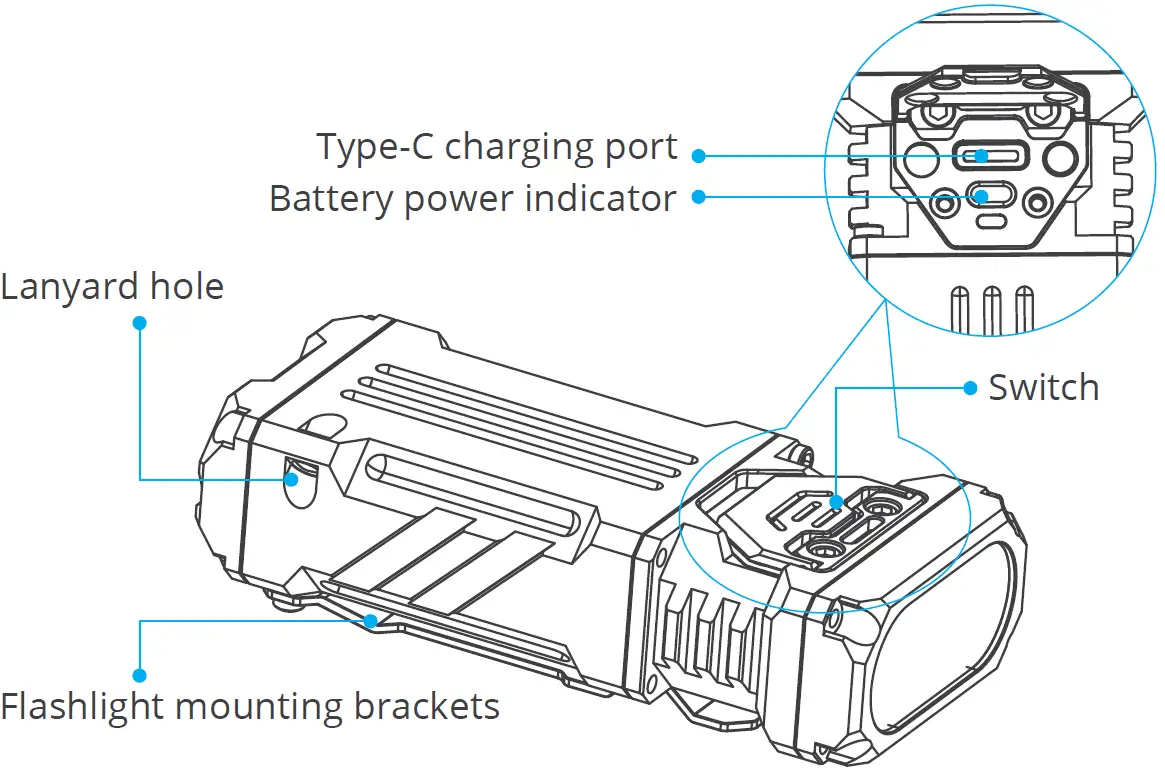 Type-C charging port
Battery power indicator
Lanyard hole
Switch
Flashlight mounting brackets