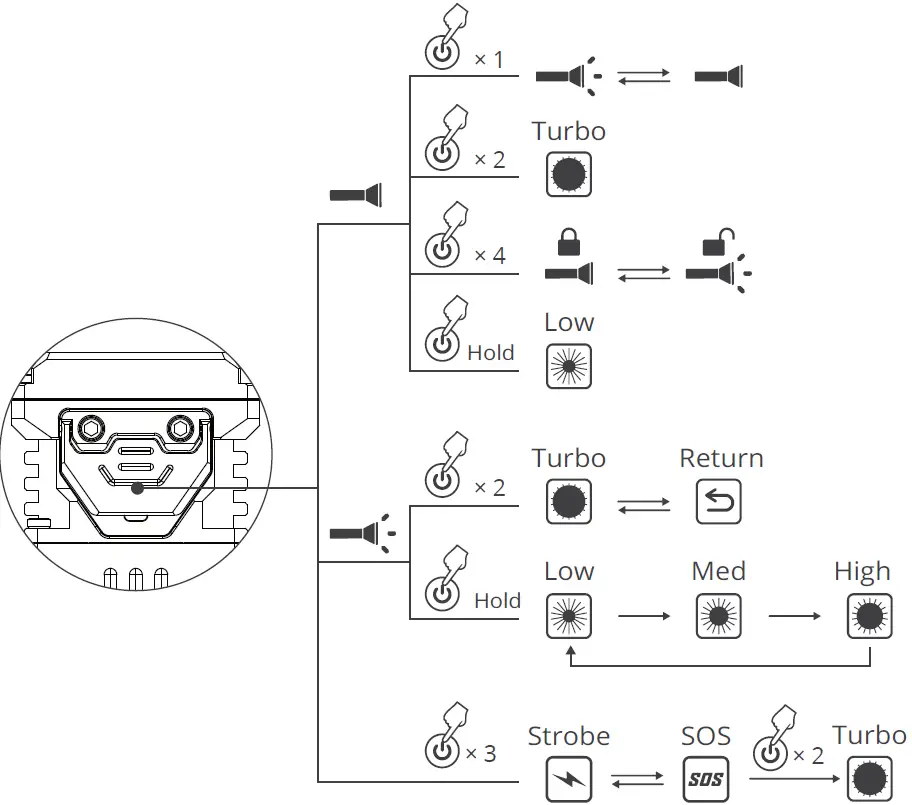 × 1

× 2
Turbo

× 4

Hold
Low

× 2
Turbo
Return

Hold
Low
Med
High

× 3
Strobe
SOS
SOS
× 2
Turbo