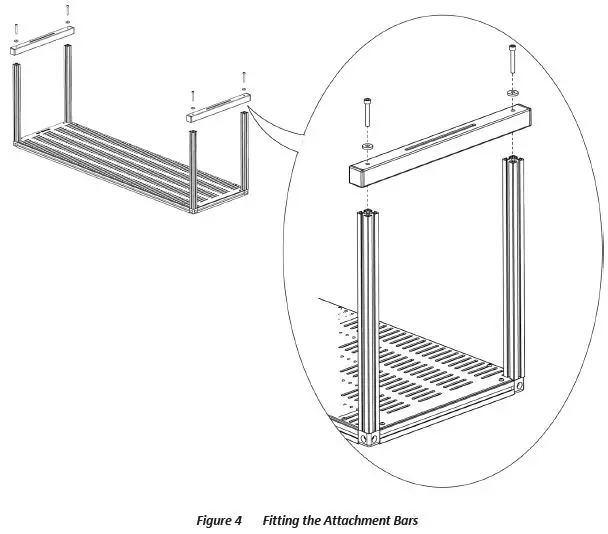 Figure 4 Fitting the Attachment Bars