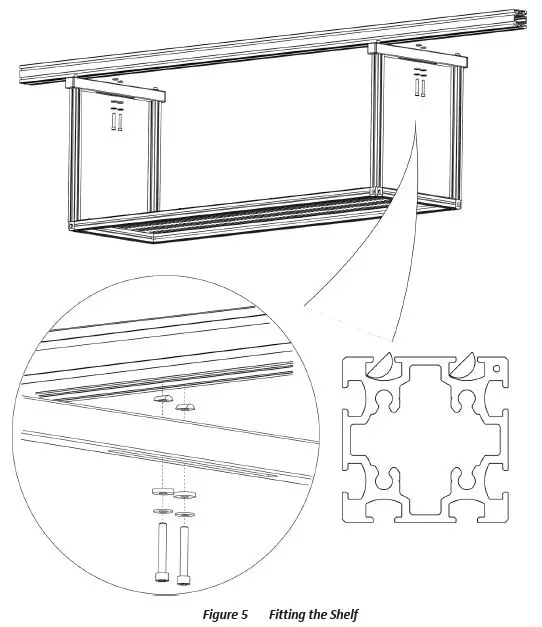 Figure 5 Fitting the Shelf