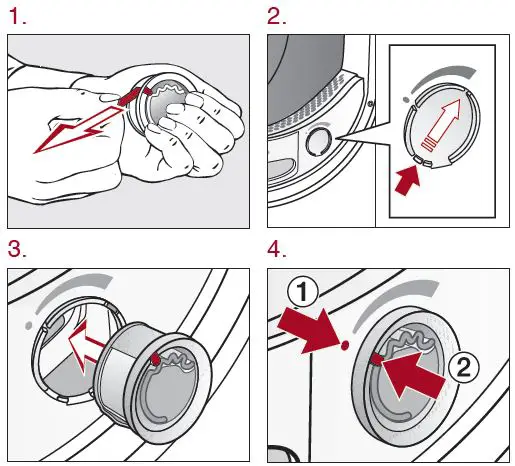 1.

2.

3.

4.

1

2