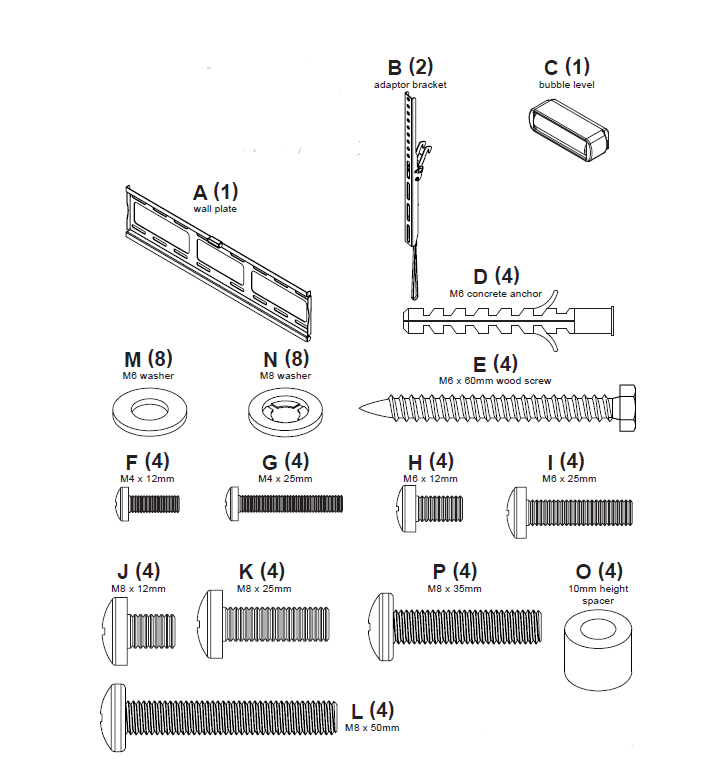 B (2)
adaptor bracket

C (1)
bubble level

A (1)
wall plate

D (4)
M6 concrete anchor

M (8)
M6 washer

N (8)
M8 washer

E (4)
M6 x 60mm wood screw

F (4)
M4 x 12mm

G (4)
M4 x 25mm

H (4)
M6 x 12mm

I (4)
M6 x 25mm

J (4)
M8 x 12mm

K (4)
M8 x 25mm

P (4)
M8 x 35mm

O (4)
10mm height spacer

L (4)
M8 x 50mm