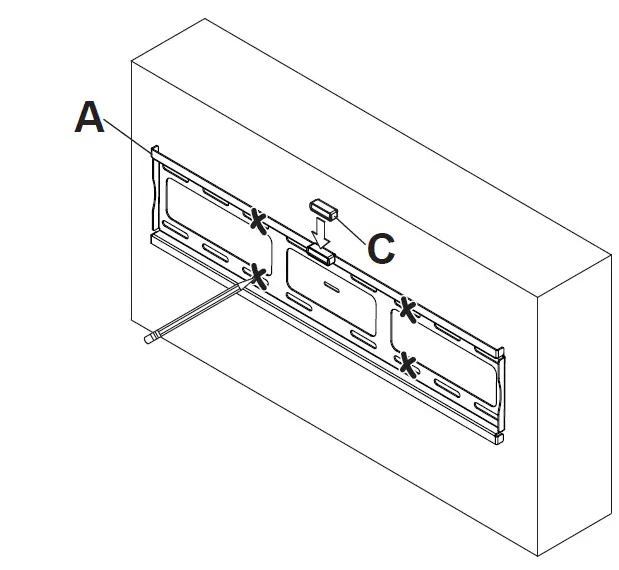 A

C