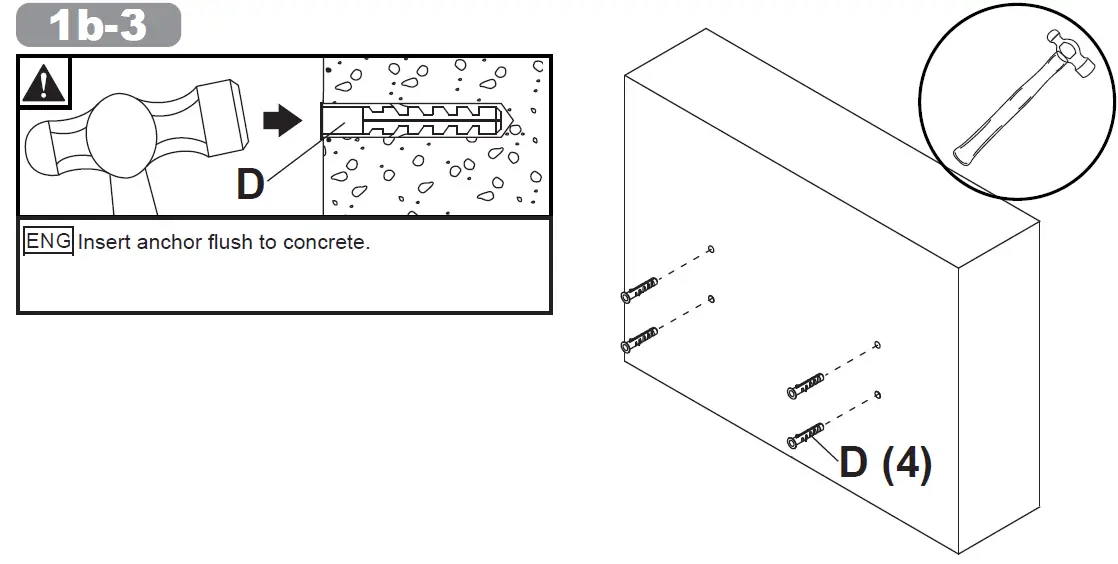 1b-3

D

ENG Insert anchor flush to concrete.

D (4)