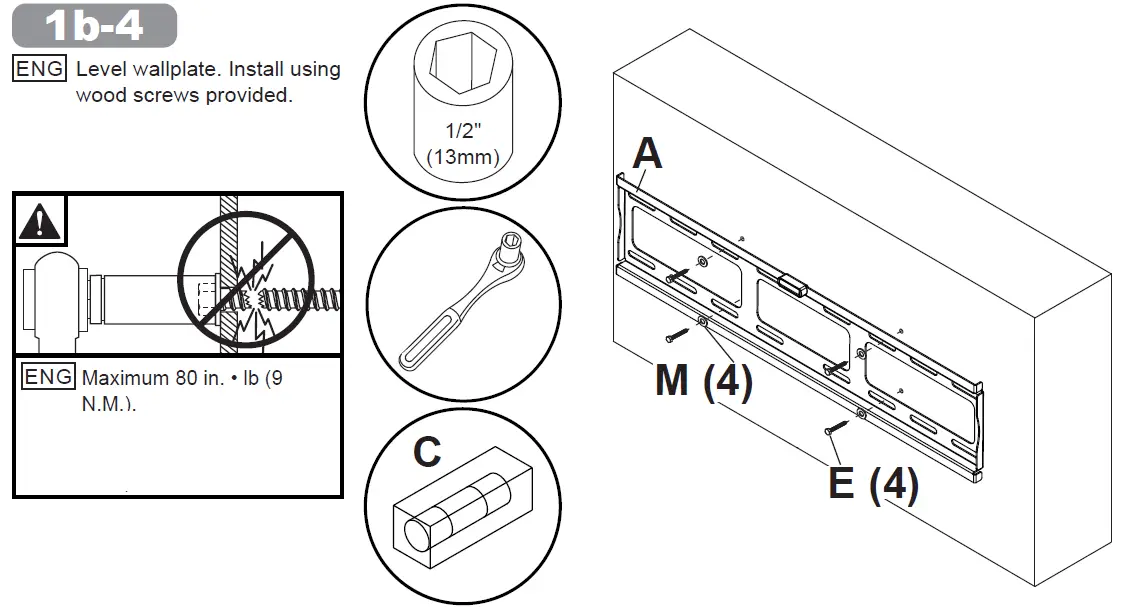 1b-4

ENG Level wallplate. Install using wood screws provided.

ENG Maximum 80 in. • lb (9 N.M.).

1/2" (13mm)

C

A

M (4)

E (4)