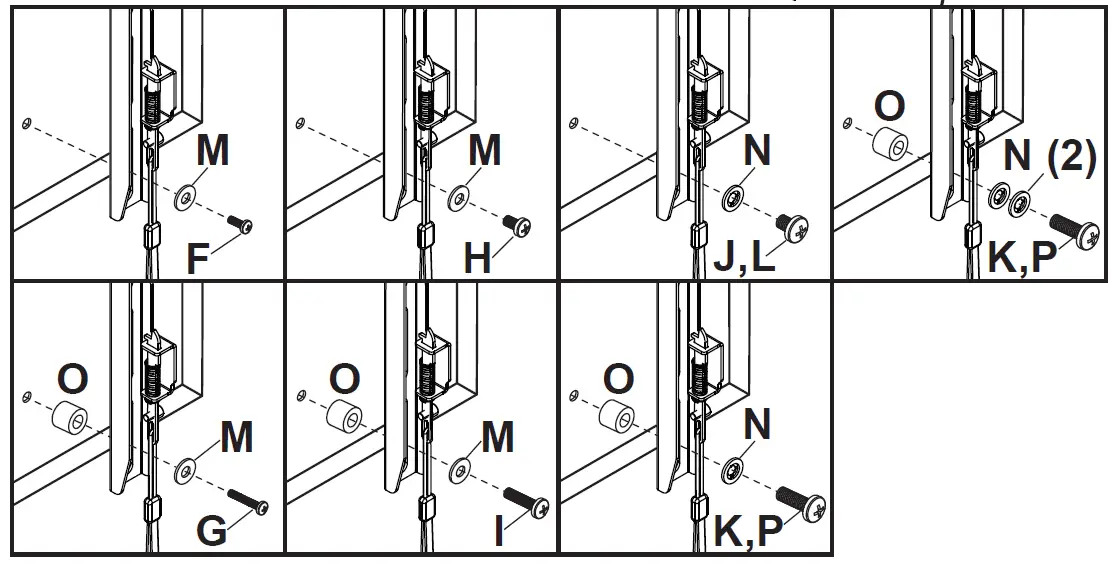 M
F

M
H

N
J,L

O
N (2)
K,P

O
M
G

O
M
I

O
N
K,P