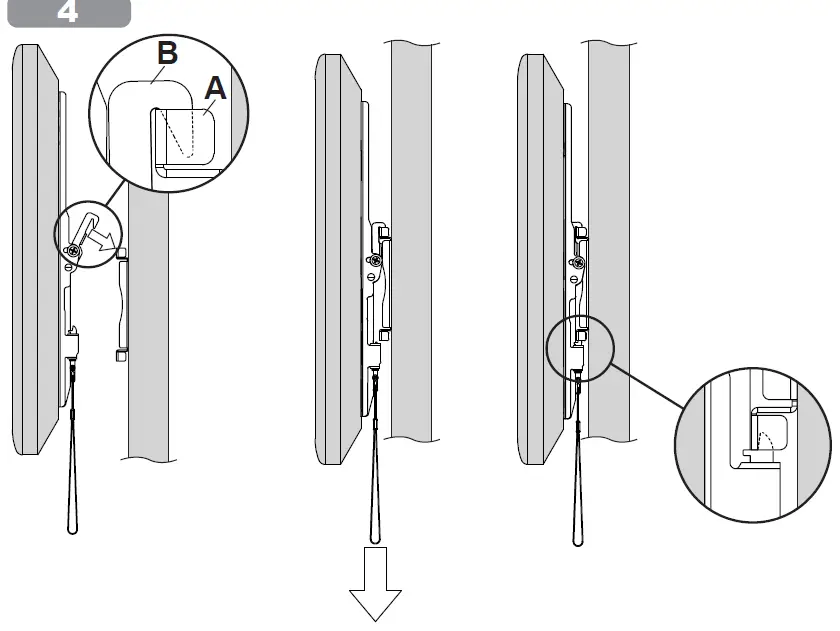 4

B

A