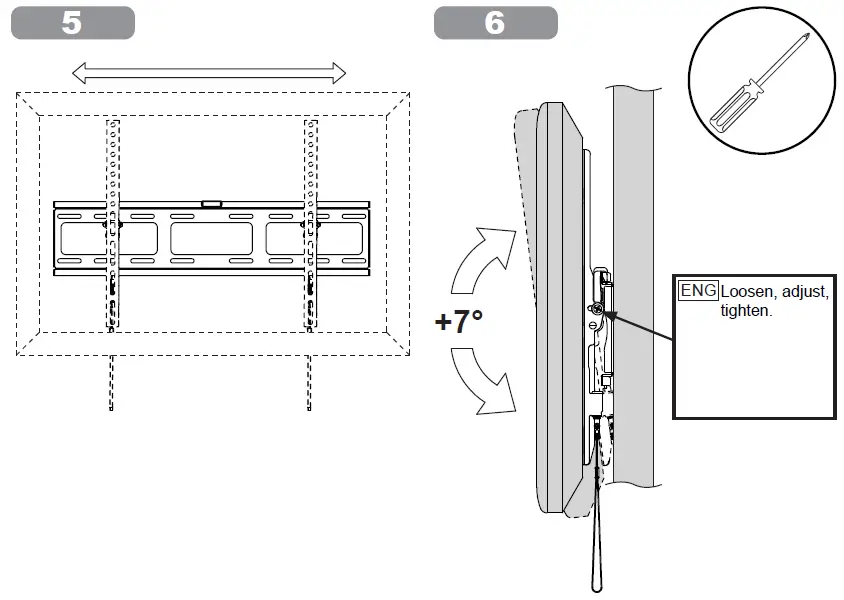 5

6

+7°

ENG Loosen, adjust, tighten.