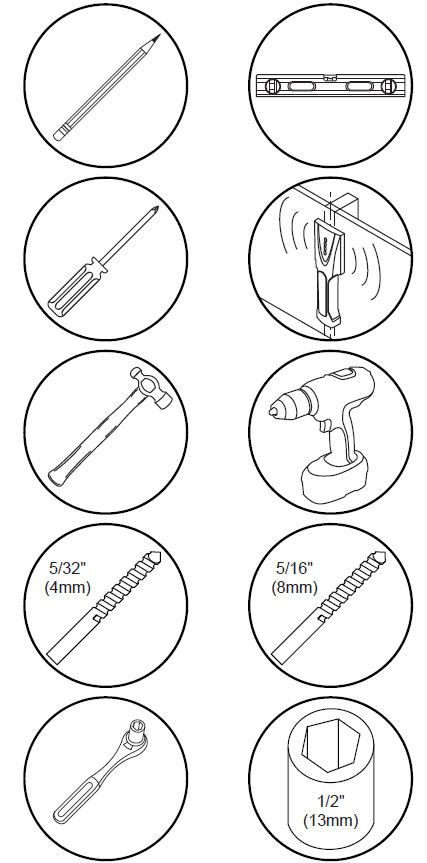 5/32"
(4mm)

5/16"
(8mm)

1/2"
(13mm)