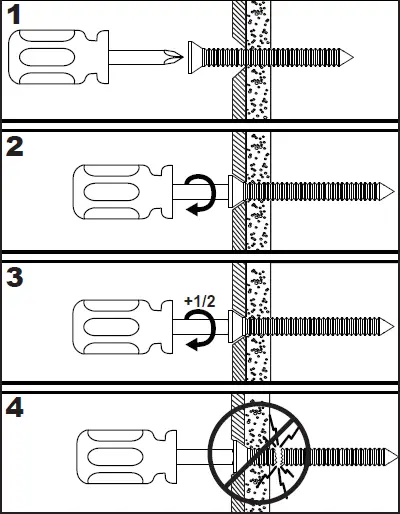 1

2

3

+1/2

4