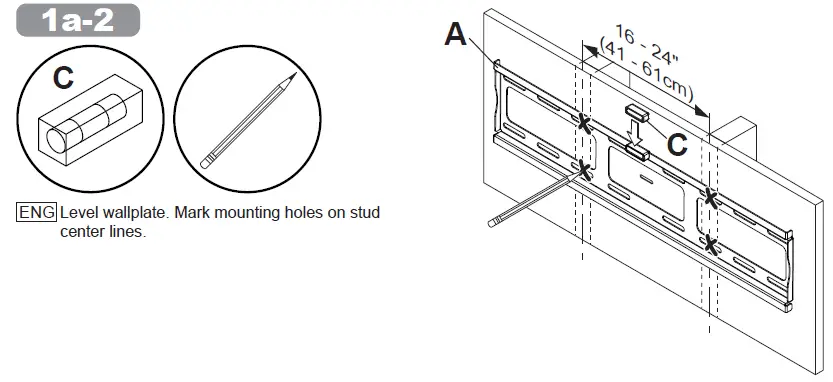 1a-2

C

ENG Level wallplate. Mark mounting holes on stud center lines.

A

16 - 24"
(41 - 61cm)

C